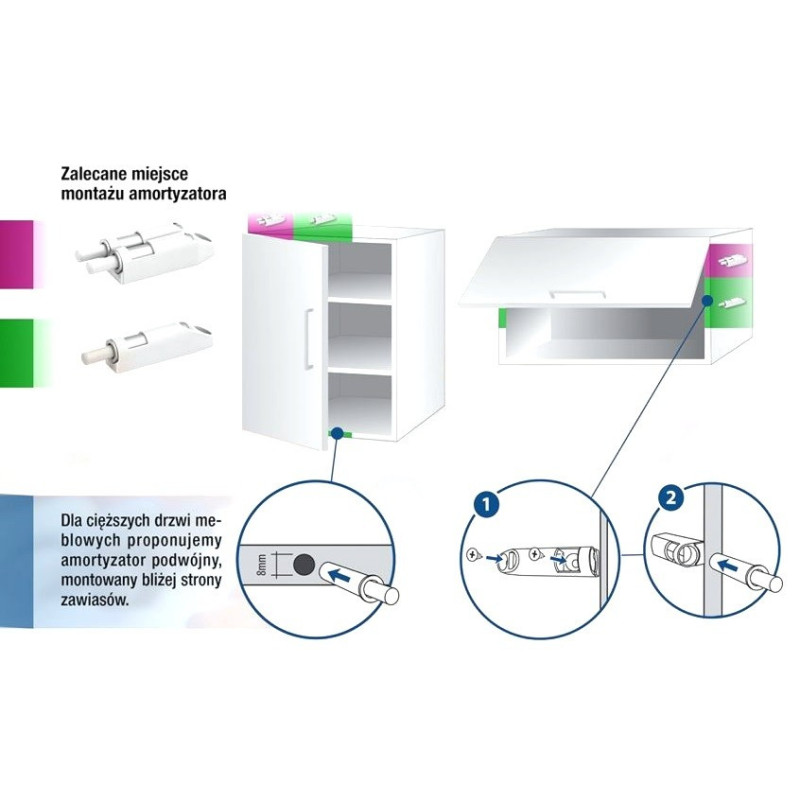 Zalecane miejsce montażu amortyzatora

Dla cięższych drzwi meblowych proponujemy amortyzator podwójny, montowany bliżej strony zawiasów.

8mm

1

2