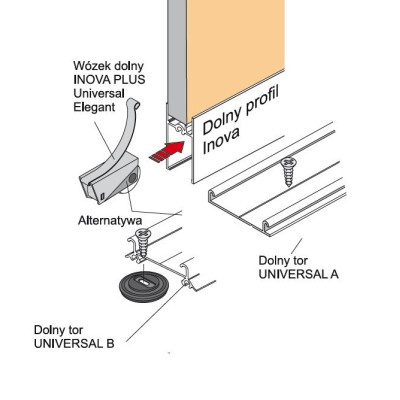 Wózek dolny INOVA PLUS Universal Elegant

Dolny profil Inova

Alternatywa

Dolny tor UNIVERSAL A

Dolny tor UNIVERSAL B