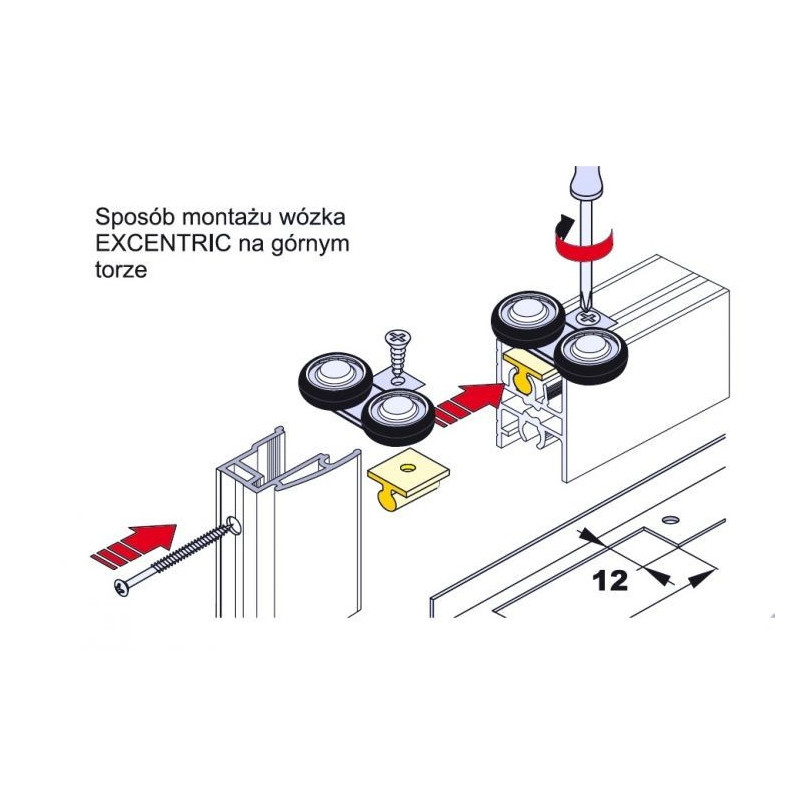 Sposób montażu wózka EXCENTRIC na górnym torze

12