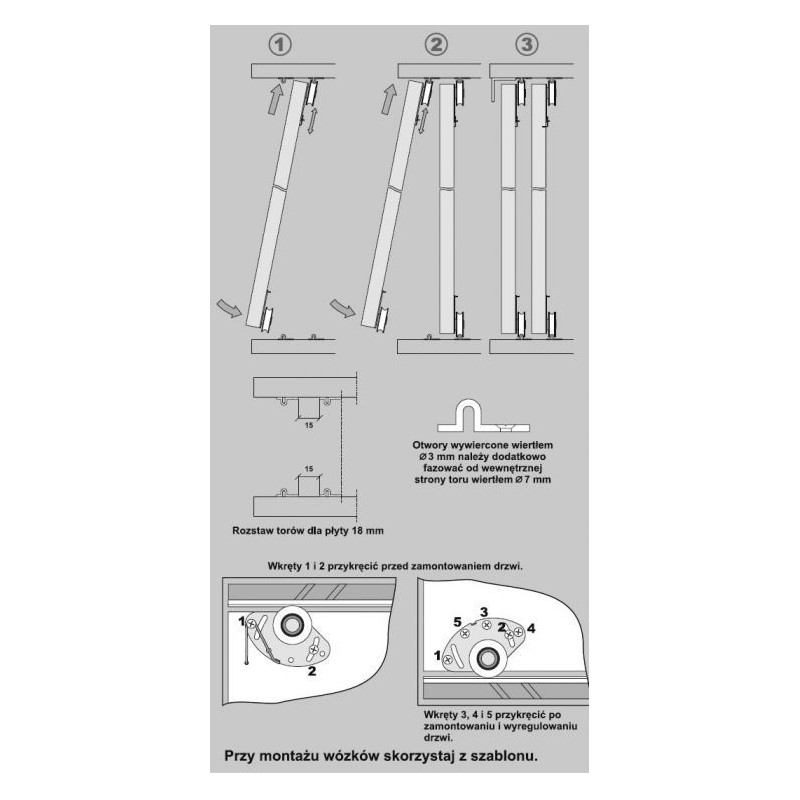 1

2

3

15

15

Otwory wywiercone wiertłem Ø 3 mm należy dodatkowo fazować od wewnętrznej strony toru wiertłem Ø 7 mm

Rozstaw torów dla płyty 18 mm

Wkręty 1 i 2 przykręcić przed zamontowaniem drzwi.

1

2

5

3

2

4

1

Wkręty 3, 4 i 5 przykręcić po zamontowaniu i wyregulowaniu drzwi.

Przy montażu wózków skorzystaj z szablonu.